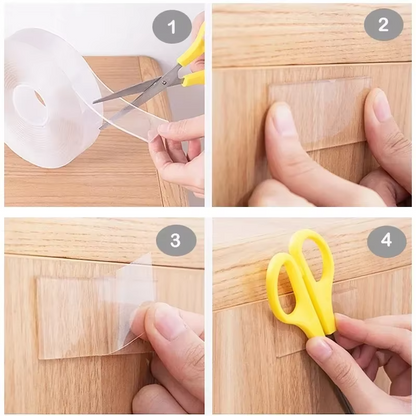 1

2

3

4